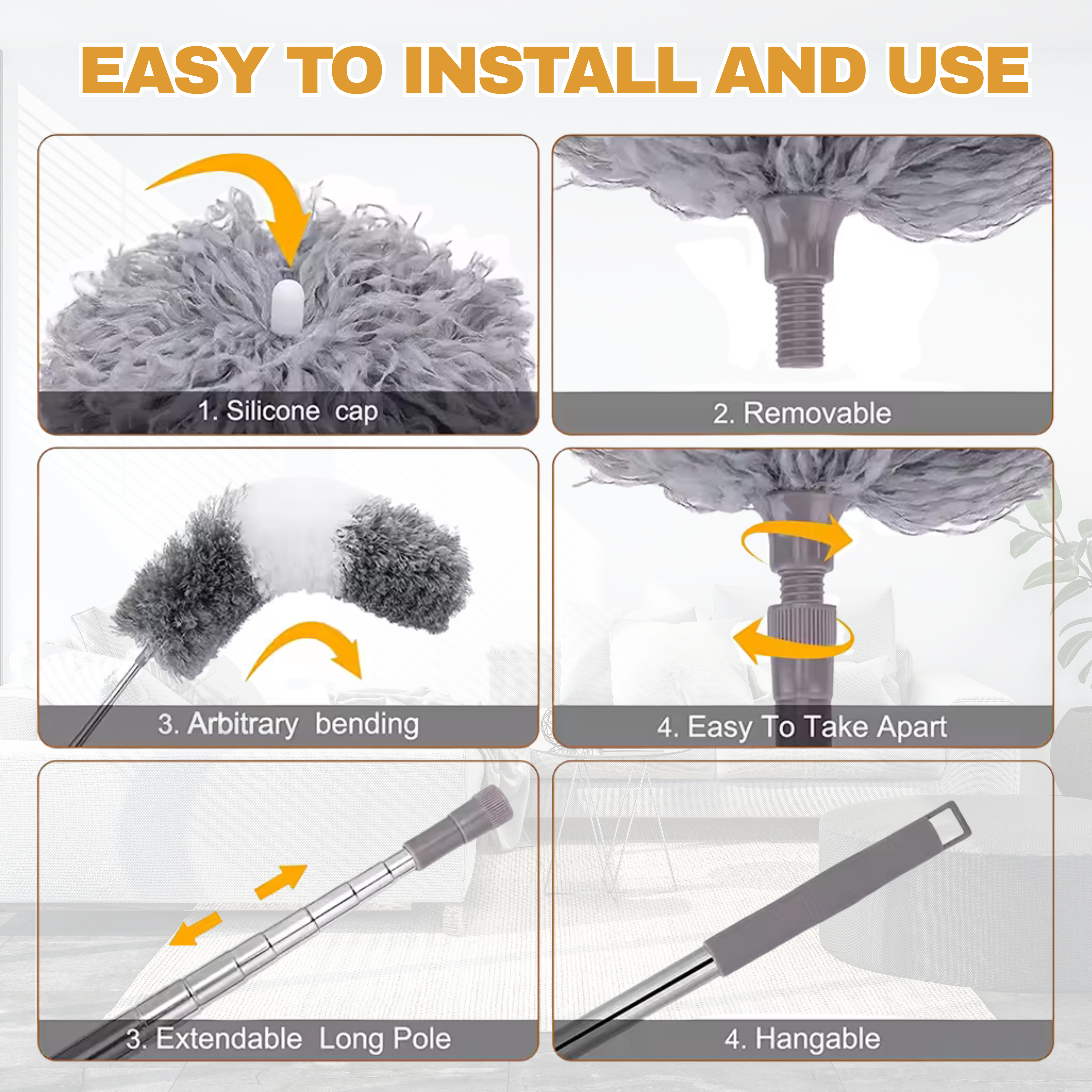 EASY TO INSTALL AND USE

1. Silicone cap

2. Removable

3. Arbitrary bending

4. Easy To Take Apart

3. Extendable Long Pole

4. Hangable