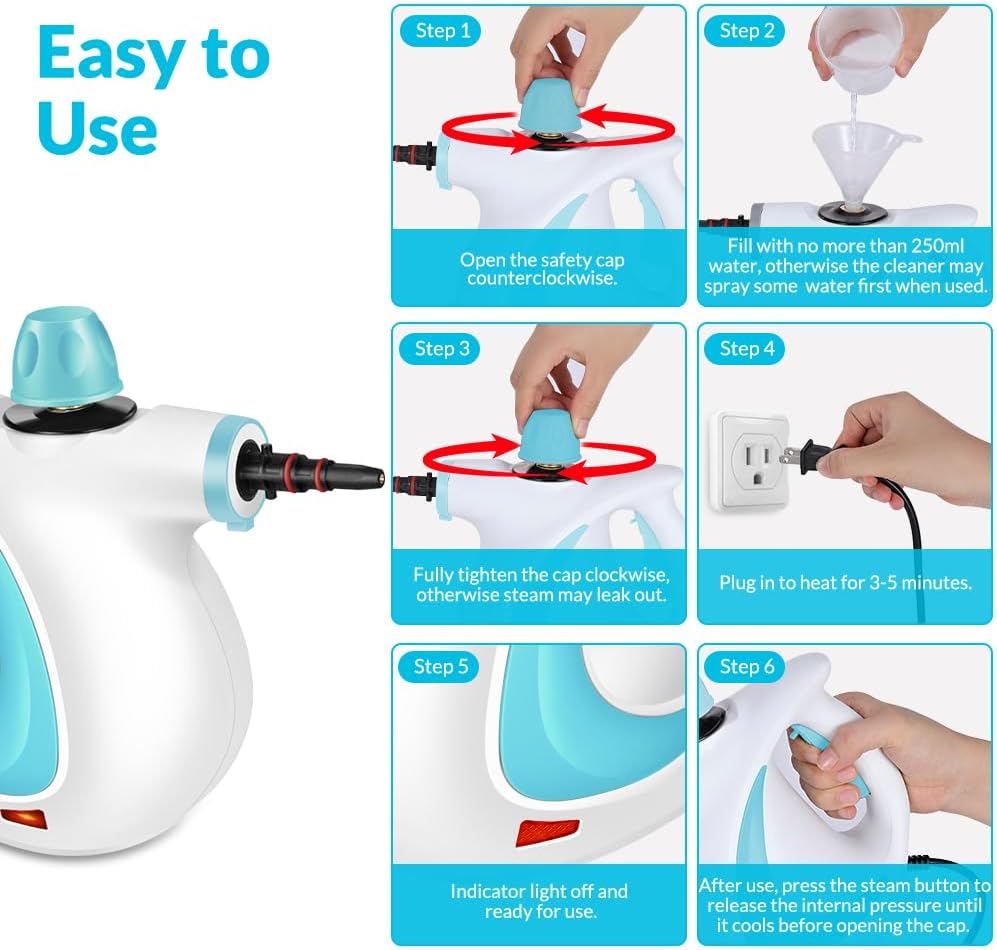 Easy to Use

Step 1
Open the safety cap counterclockwise.

Step 2
Fill with no more than 250ml water, otherwise the cleaner may spray some water first when used.

Step 3
Fully tighten the cap clockwise, otherwise steam may leak out.

Step 4
Plug in to heat for 3-5 minutes.

Step 5
Indicator light off and ready for use.

Step 6
After use, press the steam button to release the internal pressure until it cools before opening the cap.