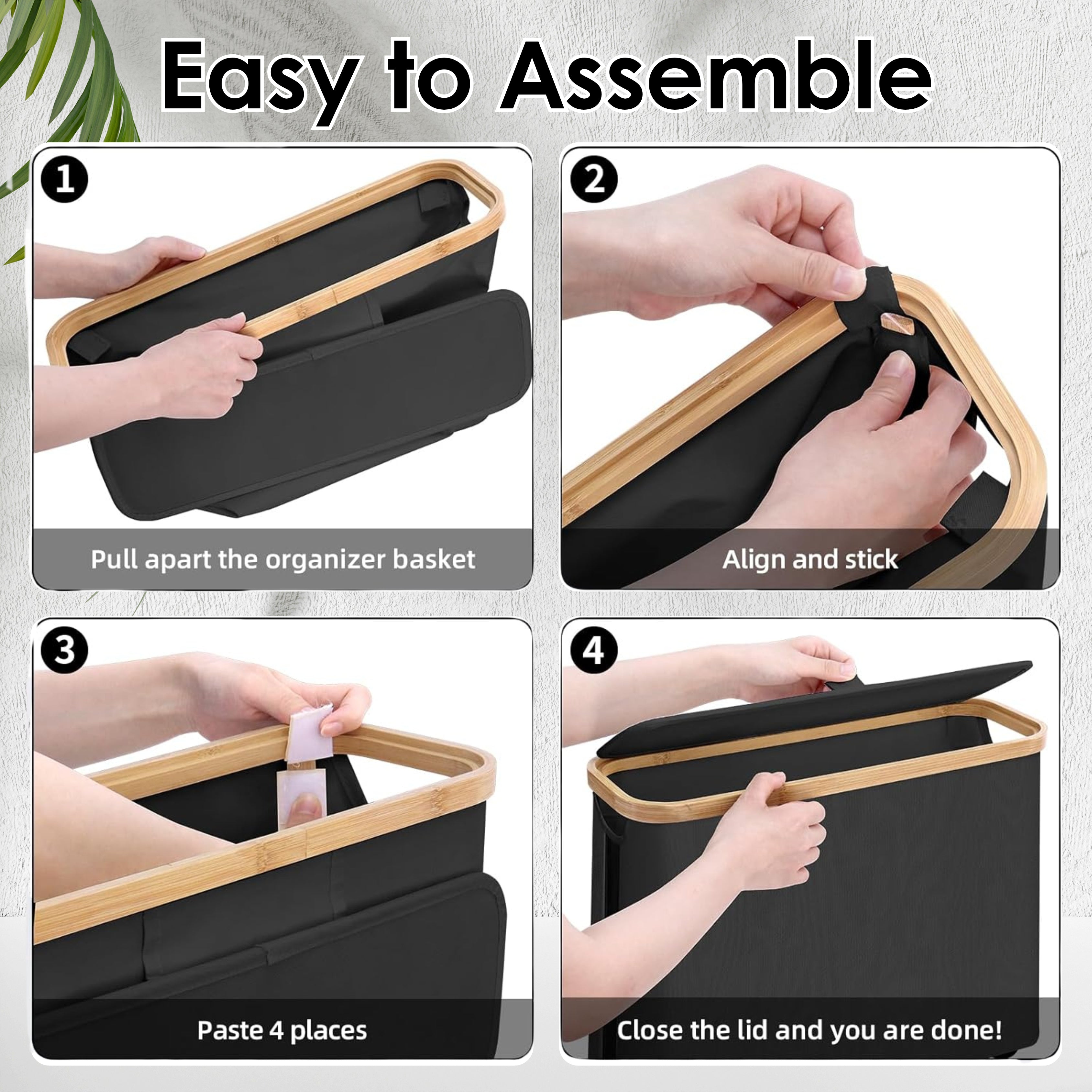 Easy to Assemble

1

Pull apart the organizer basket

2

Align and stick

3

Paste 4 places

4

Close the lid and you are done!