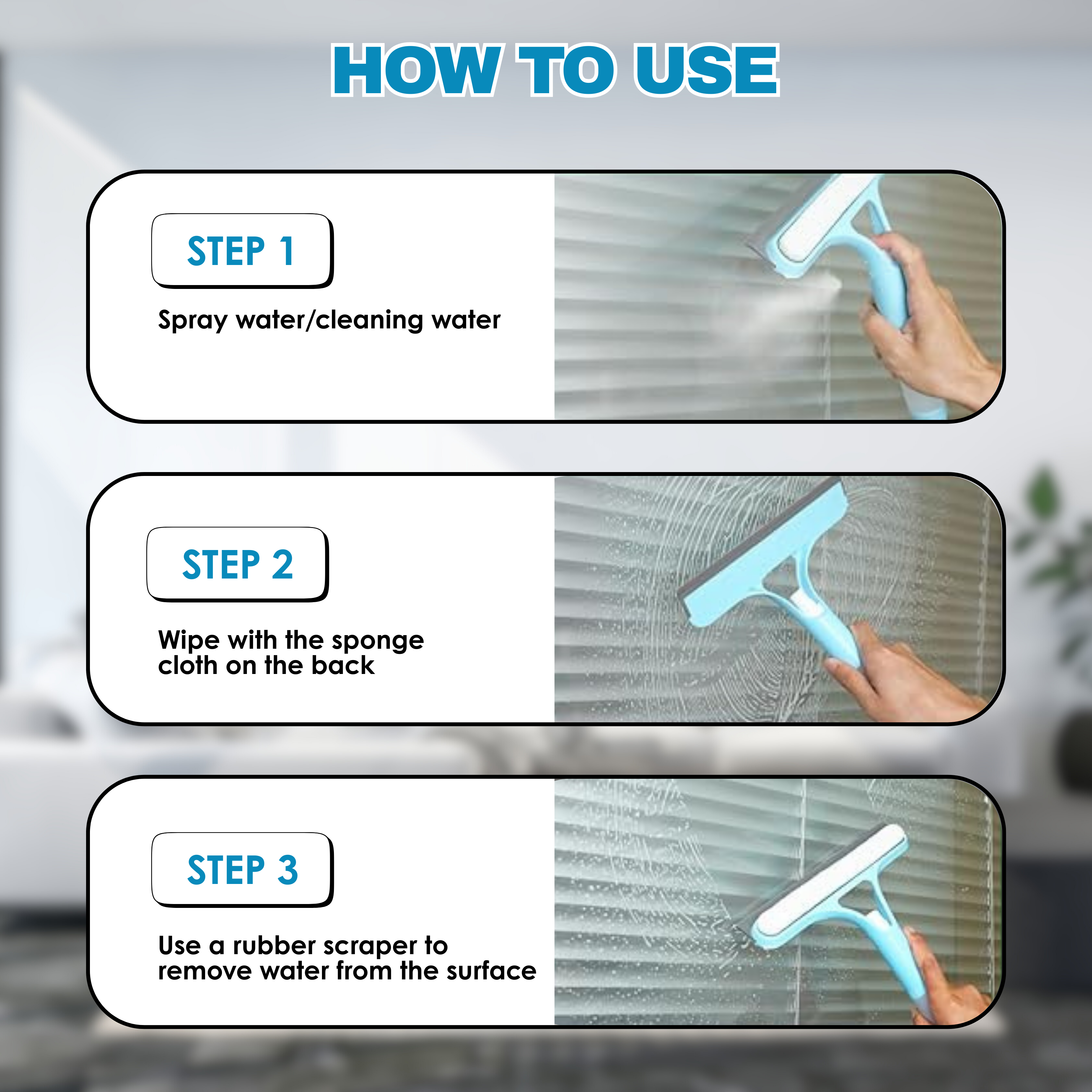 HOW TO USE

STEP 1

Spray water/cleaning water

STEP 2

Wipe with the sponge cloth on the back

STEP 3

Use a rubber scraper to remove water from the surface