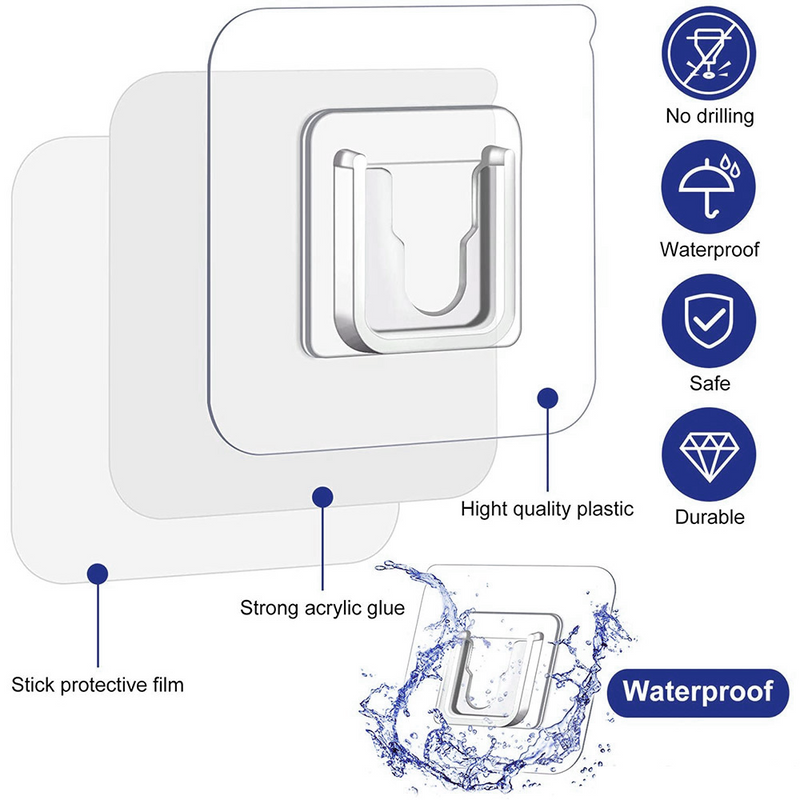 No drilling

Waterproof

Safe

Durable

Hight quality plastic

Strong acrylic glue

Stick protective film

Waterproof