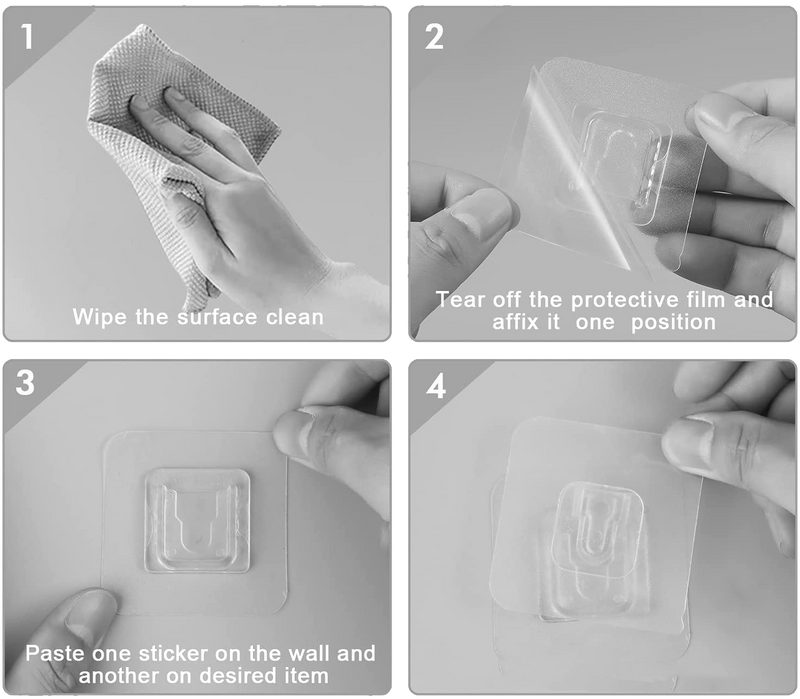 1

Wipe the surface clean

2

Tear off the protective film and affix it one position

3

Paste one sticker on the wall and another on desired item

4